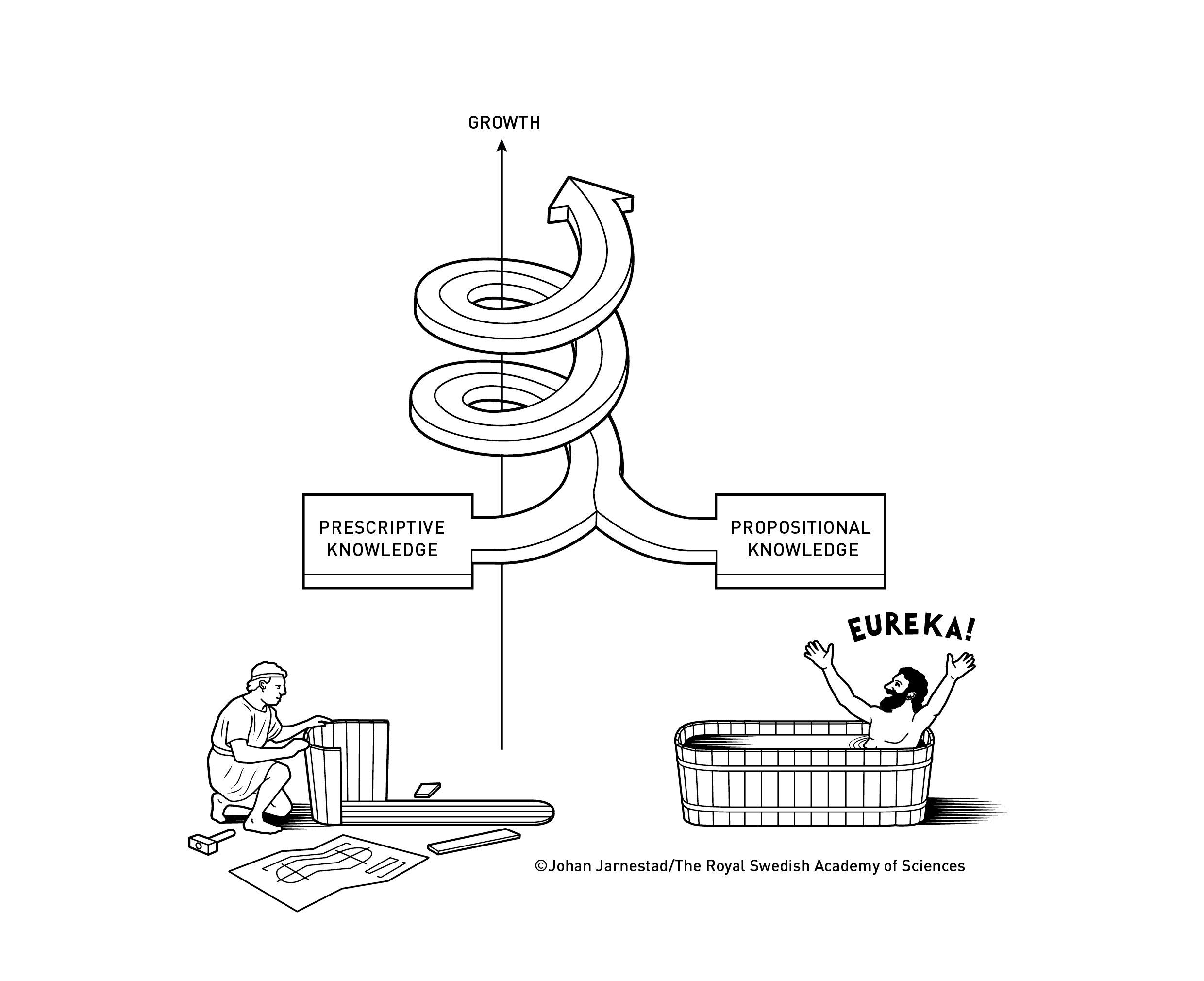 GROWTH

PRESCRIPTIVE KNOWLEDGE

PROPOSITIONAL KNOWLEDGE

EUREKA!

©Johan Jarnestad/The Royal Swedish Academy of Sciences